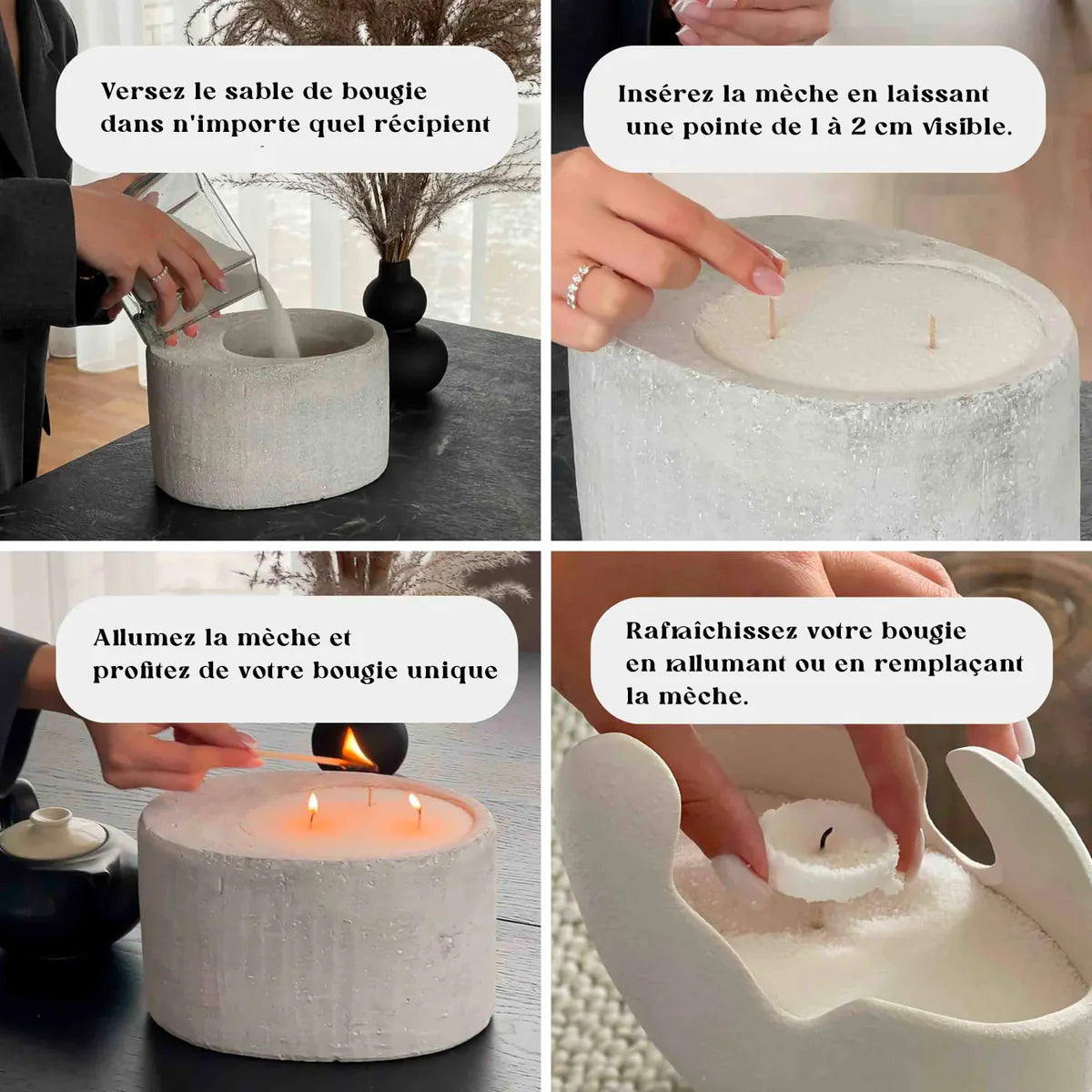 Versez le sable de bougie dans n'importe quel récipient

Insérez la mèche en laissant une pointe de 1 à 2 cm visible.

Allumez la mèche et profitez de votre bougie unique

Rafraîchissez votre bougie en rallumant ou en remplaçant la mèche.